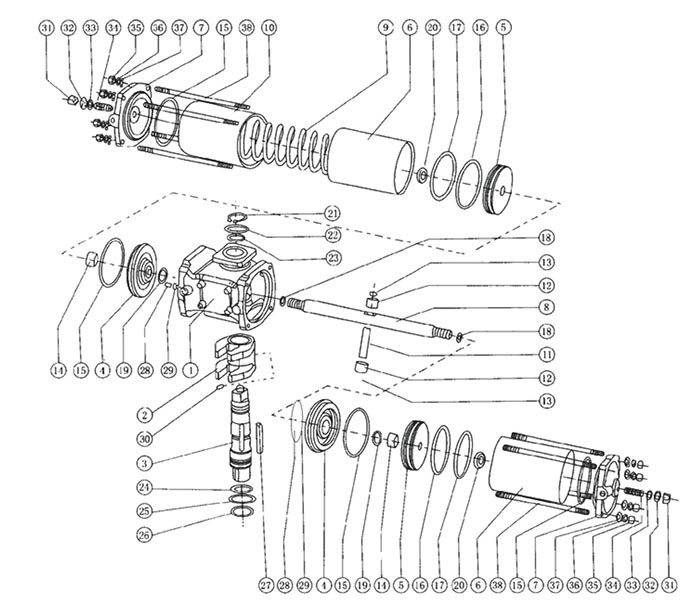 31 32 33 34 35 36 37 7 15 38 10 9 6 20 17 16 5

21
22
23
18
13
12
8
18
11
12
13

14 15 4 19 28 29 1

2
30
3
24
25
26

27 28 29 4 15 19 14 5 16 17 20 6 38 15 7 37 36 35 34 33 32 31